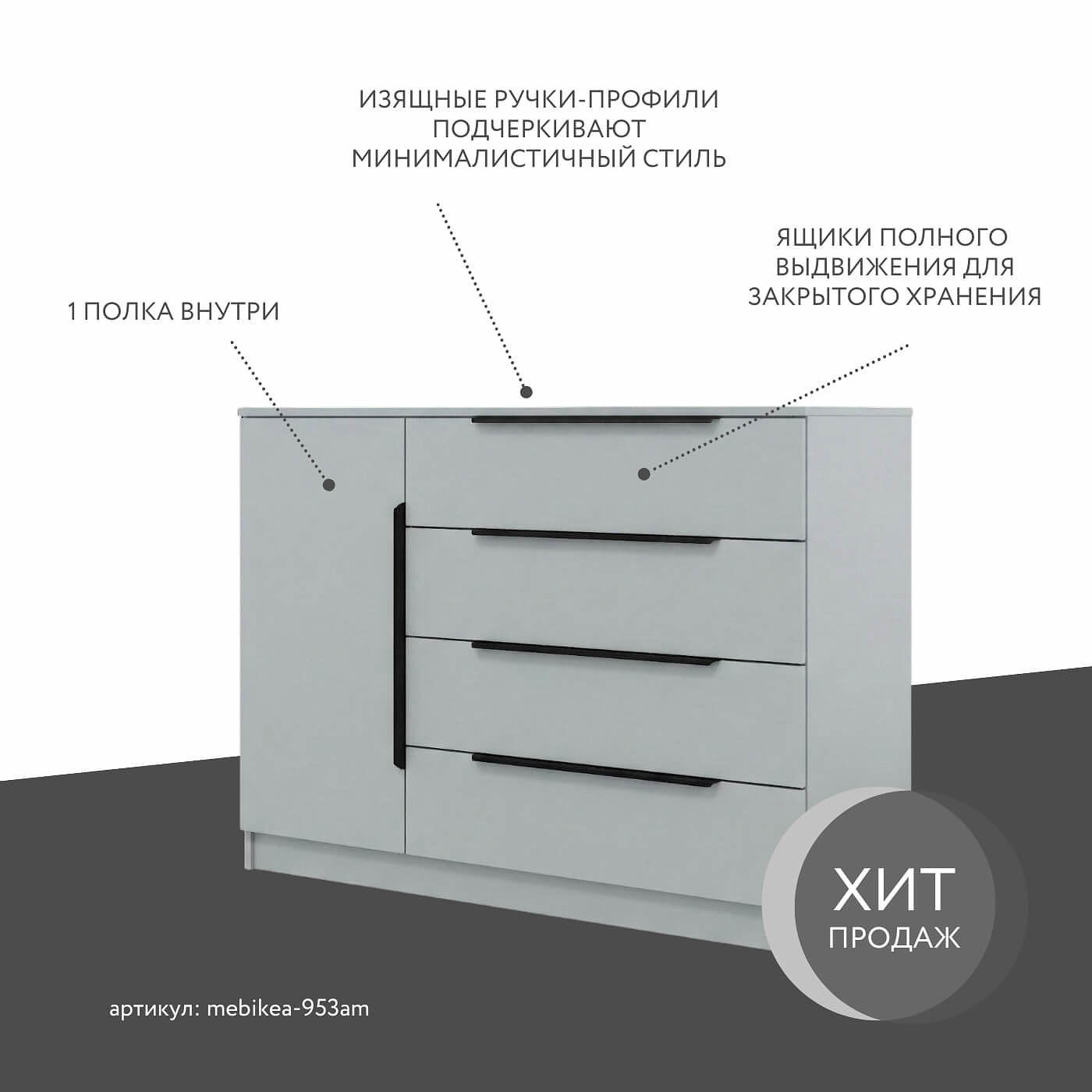 ИЗЯЩНЫЕ РУЧКИ-ПРОФИЛИ ПОДЧЕРКИВАЮТ МИНИМАЛИСТИЧНЫЙ СТИЛЬ

ЯЩИКИ ПОЛНОГО ВЫДВИЖЕНИЯ ДЛЯ ЗАКРЫТОГО ХРАНЕНИЯ

1 ПОЛКА ВНУТРИ

ХИТ ПРОДАЖ

артикул: mebikea-953am