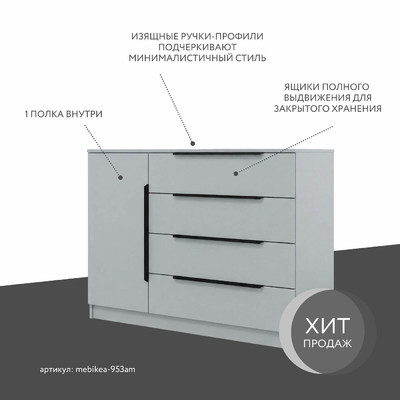 ИЗЯЩНЫЕ РУЧКИ-ПРОФИЛИ ПОДЧЕРКИВАЮТ МИНИМАЛИСТИЧНЫЙ СТИЛЬ

ЯЩИКИ ПОЛНОГО ВЫДВИЖЕНИЯ ДЛЯ ЗАКРЫТОГО ХРАНЕНИЯ

1 ПОЛКА ВНУТРИ

ХИТ ПРОДАЖ

артикул: mebikea-953am