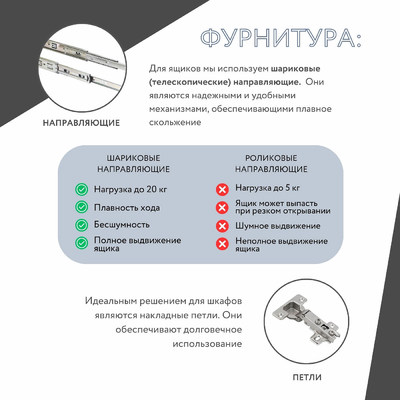 ФУРНИТУРА:

НАПРАВЛЯЮЩИЕ

Для ящиков мы используем шариковые (телескопические) направляющие. Они являются надежными и удобными механизмами, обеспечивающими плавное скольжение

ШАРИКОВЫЕ НАПРАВЛЯЮЩИЕ

Нагрузка до 20 кг

Плавность хода

Бесшумность

Полное выдвижение ящика

РОЛИКОВЫЕ НАПРАВЛЯЮЩИЕ

Нагрузка до 5 кг

Ящик может выпасть при резком открывании

Шумное выдвижение

Неполное выдвижение ящика

Идеальным решением для шкафов являются накладные петли. Они обеспечивают долговечное использование

ПЕТЛИ