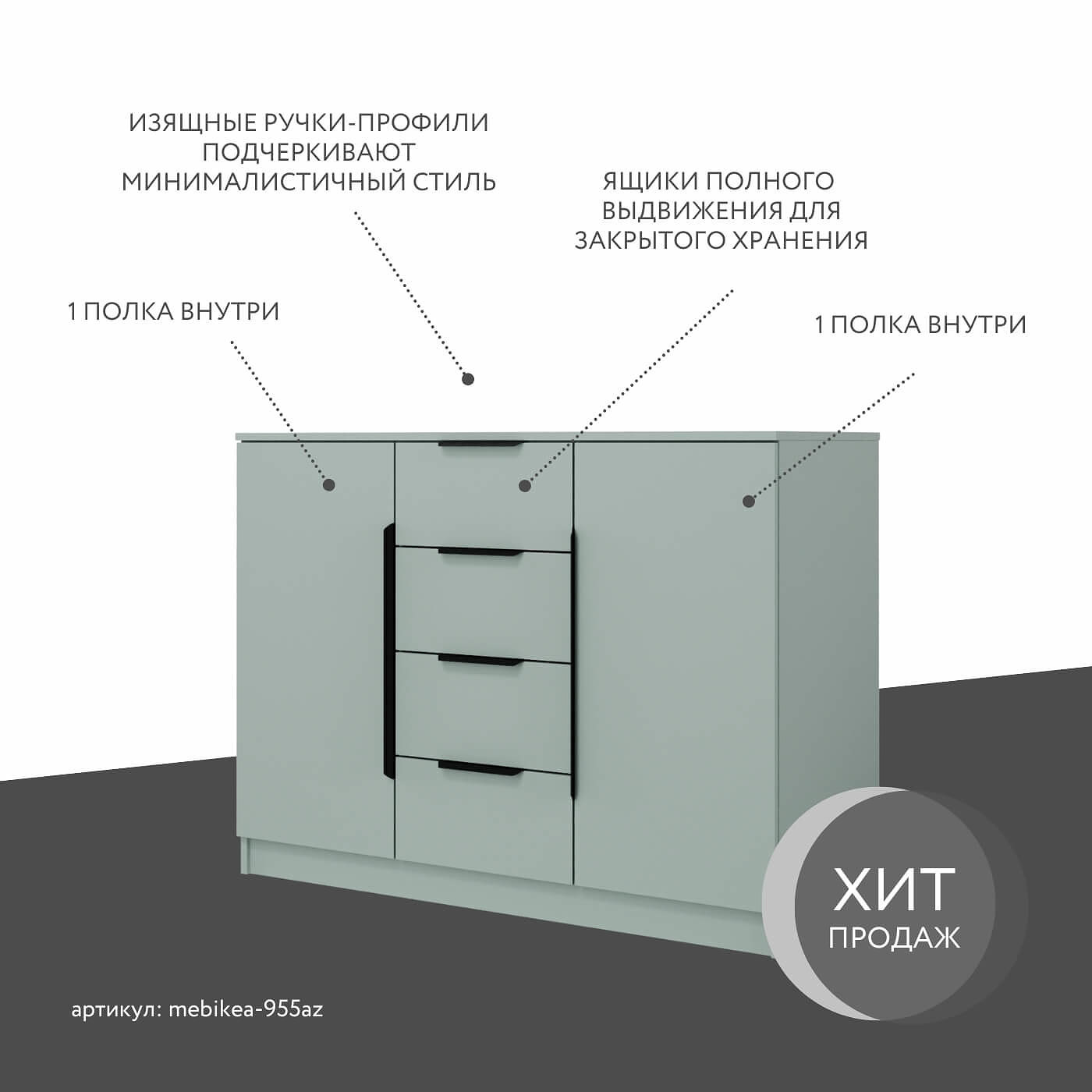 ИЗЯЩНЫЕ РУЧКИ-ПРОФИЛИ ПОДЧЕРКИВАЮТ МИНИМАЛИСТИЧНЫЙ СТИЛЬ

ЯЩИКИ ПОЛНОГО ВЫДВИЖЕНИЯ ДЛЯ ЗАКРЫТОГО ХРАНЕНИЯ

1 ПОЛКА ВНУТРИ

1 ПОЛКА ВНУТРИ

ХИТ
ПРОДАЖ

артикул: mebikea-955az