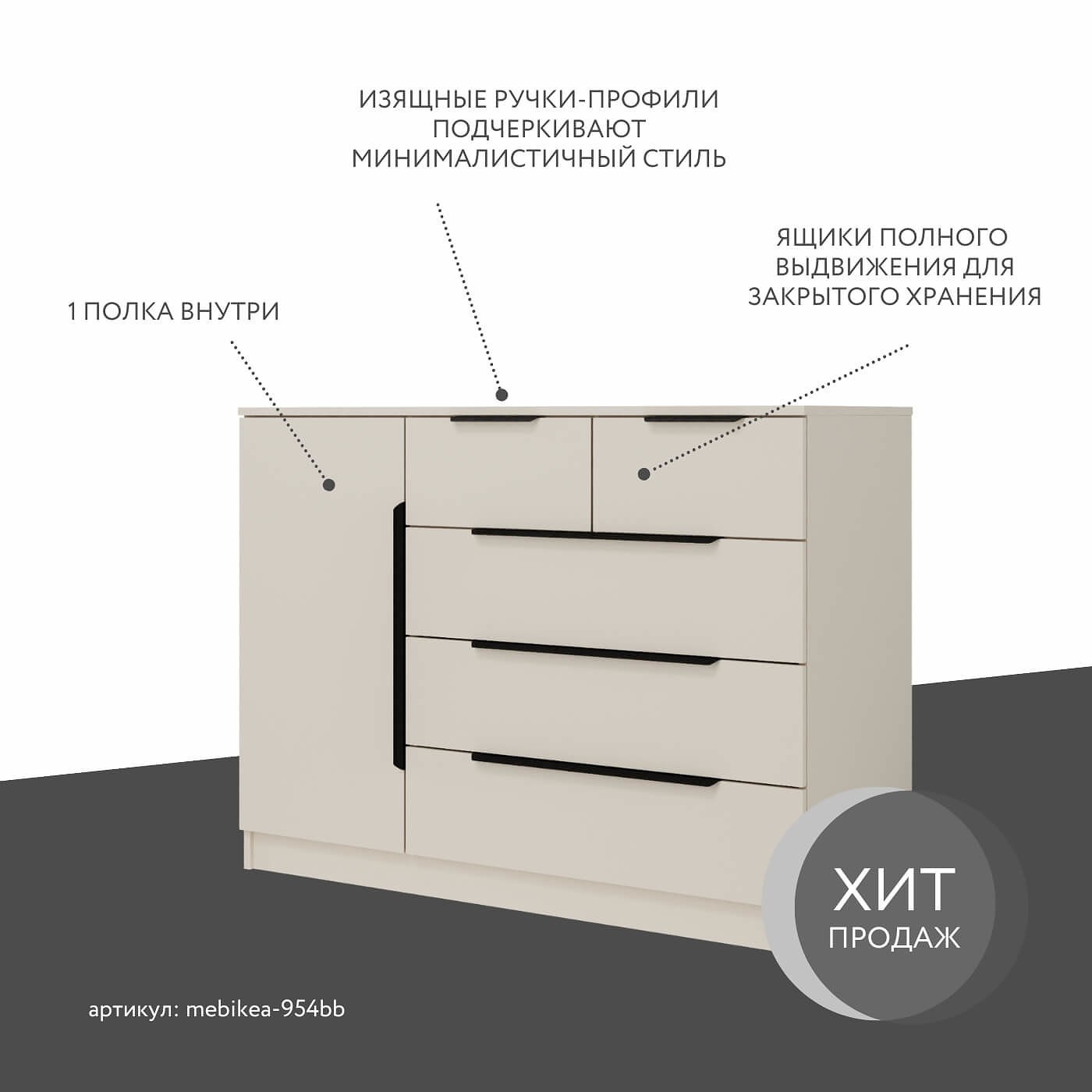 ИЗЯЩНЫЕ РУЧКИ-ПРОФИЛИ ПОДЧЕРКИВАЮТ МИНИМАЛИСТИЧНЫЙ СТИЛЬ

ЯЩИКИ ПОЛНОГО ВЫДВИЖЕНИЯ ДЛЯ ЗАКРЫТОГО ХРАНЕНИЯ

1 ПОЛКА ВНУТРИ

ХИТ ПРОДАЖ

артикул: mebikea-954bb