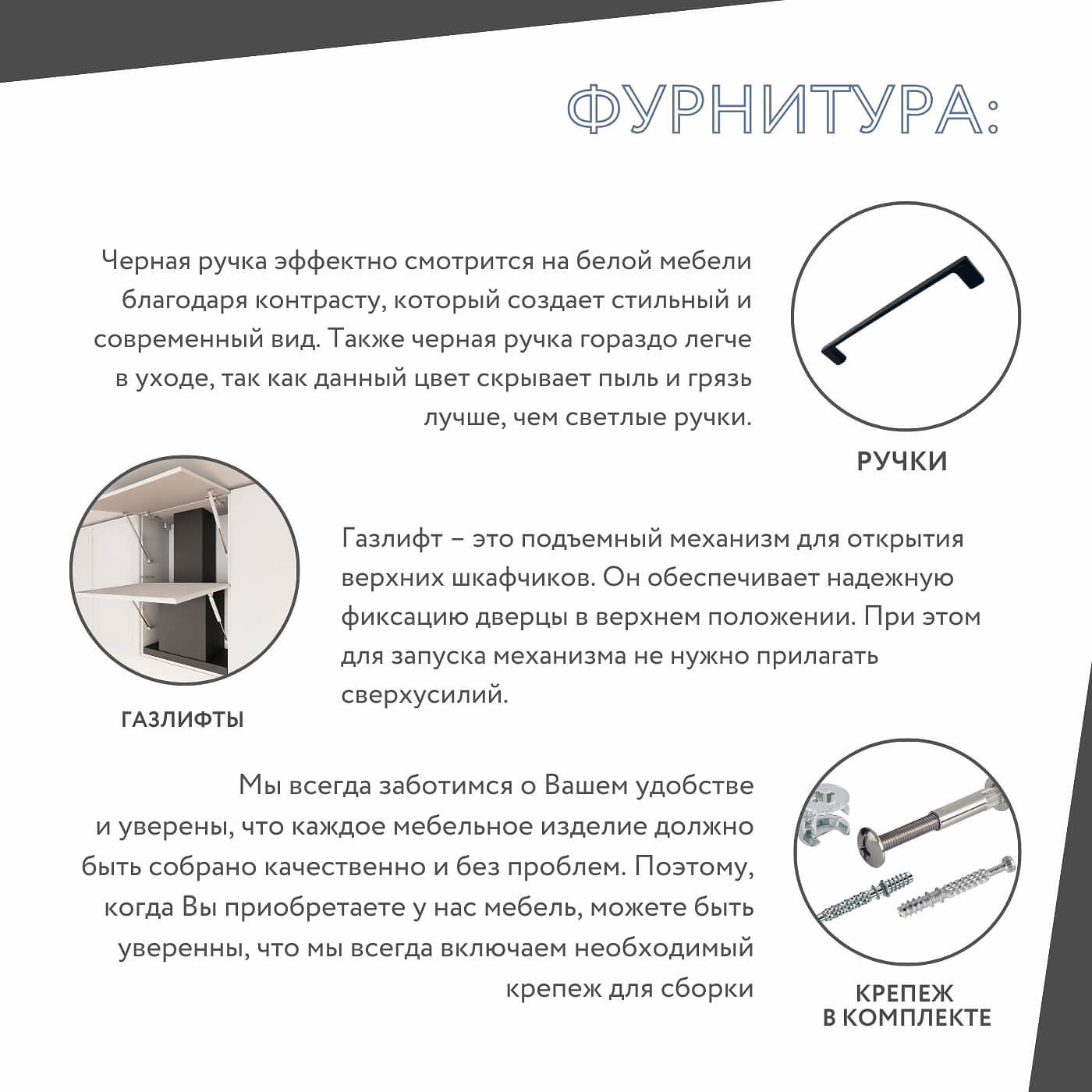 ФУРНИТУРА:

Черная ручка эффектно смотрится на белой мебели благодаря контрасту, который создает стильный и современный вид. Также черная ручка гораздо легче в уходе, так как данный цвет скрывает пыль и грязь лучше, чем светлые ручки.

РУЧКИ

Газлифт – это подъемный механизм для открытия верхних шкафчиков. Он обеспечивает надежную фиксацию дверцы в верхнем положении. При этом для запуска механизма не нужно прилагать сверхусилий.

ГАЗЛИФТЫ

Мы всегда заботимся о Вашем удобстве и уверены, что каждое мебельное изделие должно быть собрано качественно и без проблем. Поэтому, когда Вы приобретаете у нас мебель, можете быть уверенны, что мы всегда включаем необходимый крепеж для сборки

КРЕПЕЖ В КОМПЛЕКТЕ