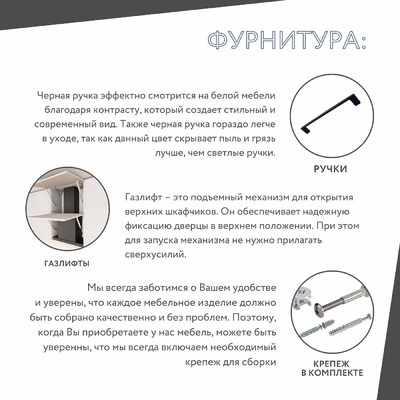 ФУРНИТУРА:

Черная ручка эффектно смотрится на белой мебели благодаря контрасту, который создает стильный и современный вид. Также черная ручка гораздо легче в уходе, так как данный цвет скрывает пыль и грязь лучше, чем светлые ручки.

РУЧКИ

Газлифт – это подъемный механизм для открытия верхних шкафчиков. Он обеспечивает надежную фиксацию дверцы в верхнем положении. При этом для запуска механизма не нужно прилагать сверхусилий.

ГАЗЛИФТЫ

Мы всегда заботимся о Вашем удобстве и уверены, что каждое мебельное изделие должно быть собрано качественно и без проблем. Поэтому, когда Вы приобретаете у нас мебель, можете быть уверенны, что мы всегда включаем необходимый крепеж для сборки

КРЕПЕЖ В КОМПЛЕКТЕ