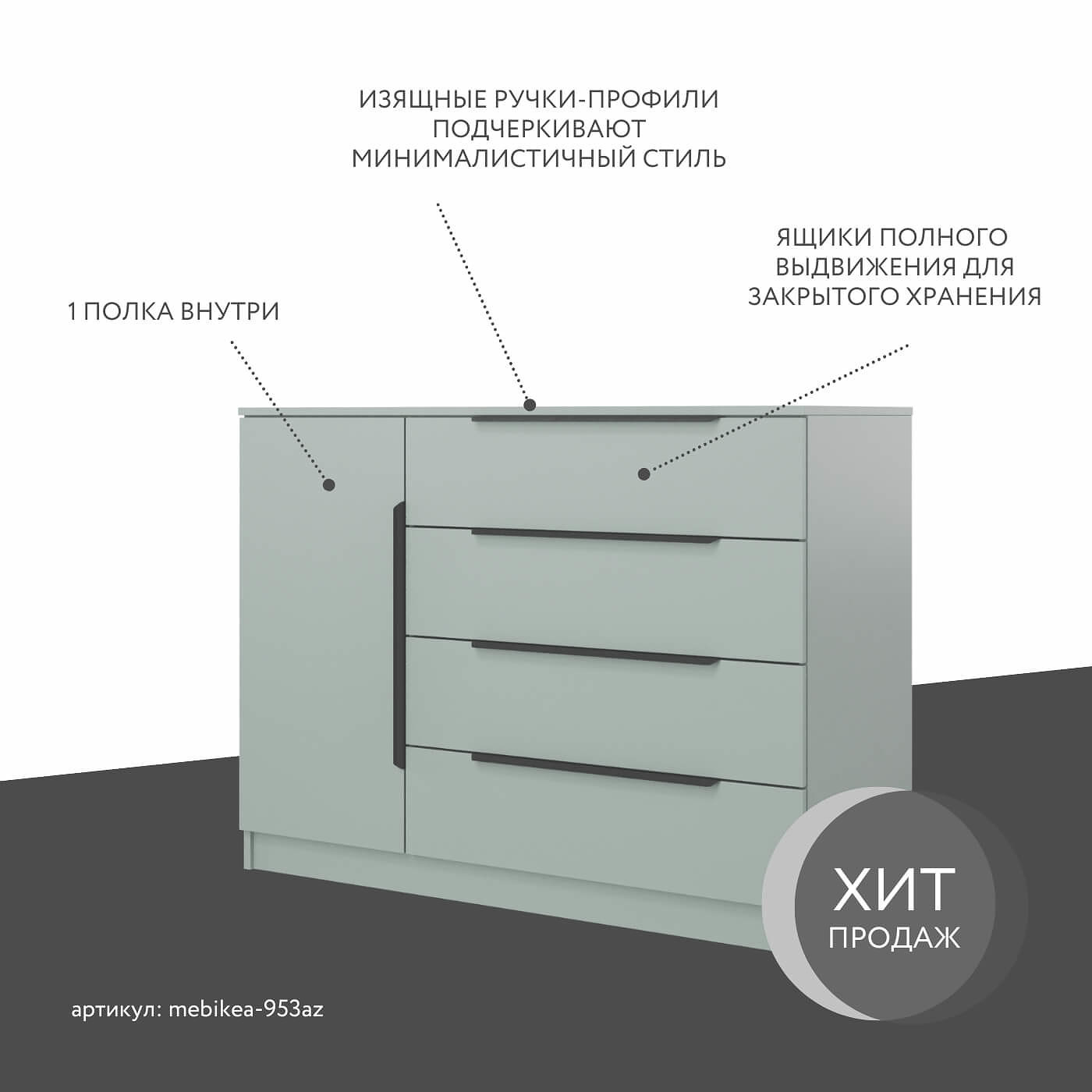 ИЗЯЩНЫЕ РУЧКИ-ПРОФИЛИ ПОДЧЕРКИВАЮТ МИНИМАЛИСТИЧНЫЙ СТИЛЬ

ЯЩИКИ ПОЛНОГО ВЫДВИЖЕНИЯ ДЛЯ ЗАКРЫТОГО ХРАНЕНИЯ

1 ПОЛКА ВНУТРИ

ХИТ ПРОДАЖ

артикул: mebikea-953az