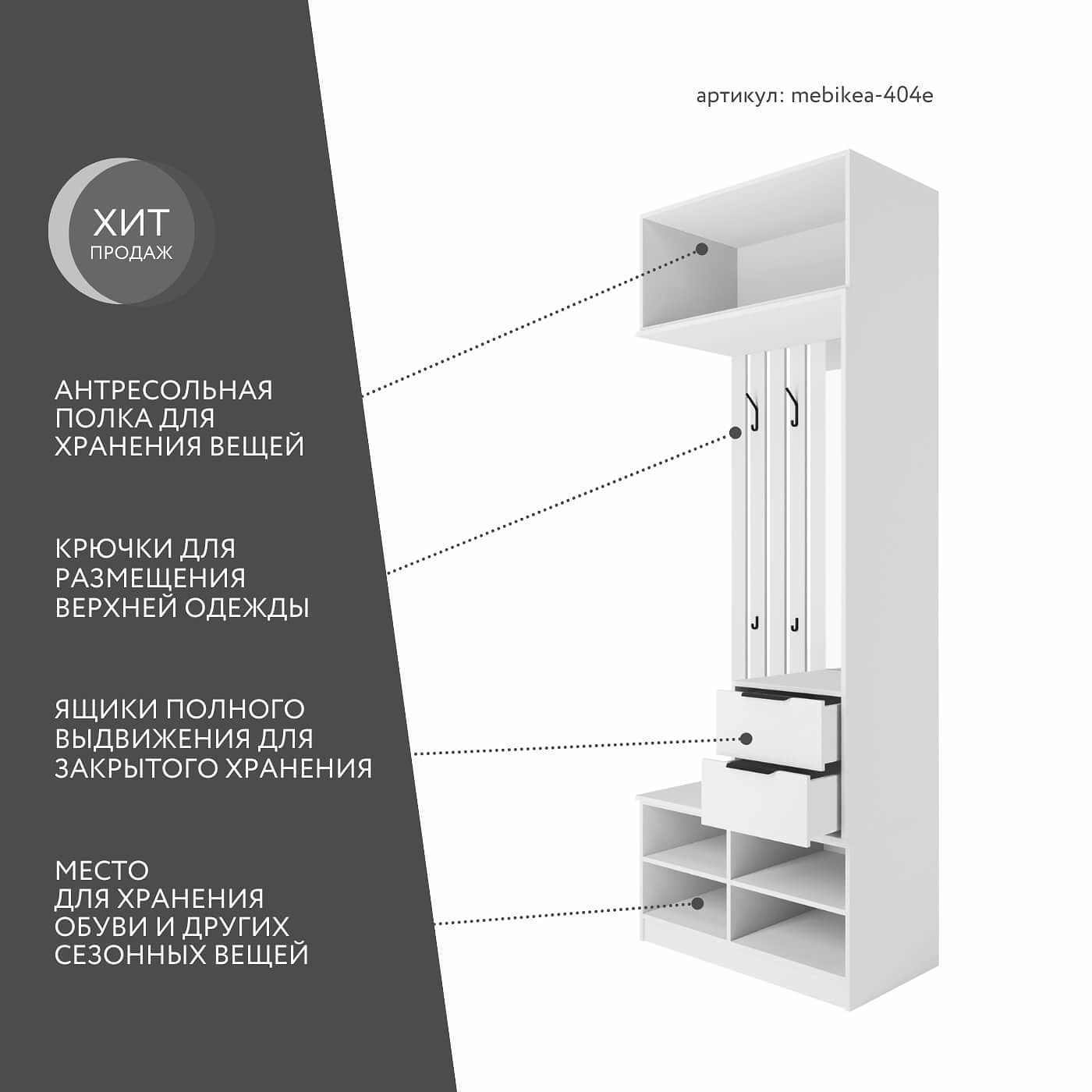 артикул: mebikea-404e

ХИТ
ПРОДАЖ

АНТРЕСОЛЬНАЯ ПОЛКА ДЛЯ ХРАНЕНИЯ ВЕЩЕЙ

КРЮЧКИ ДЛЯ РАЗМЕЩЕНИЯ ВЕРХНЕЙ ОДЕЖДЫ

ЯЩИКИ ПОЛНОГО ВЫДВИЖЕНИЯ ДЛЯ ЗАКРЫТОГО ХРАНЕНИЯ

МЕСТО ДЛЯ ХРАНЕНИЯ ОБУВИ И ДРУГИХ СЕЗОННЫХ ВЕЩЕЙ