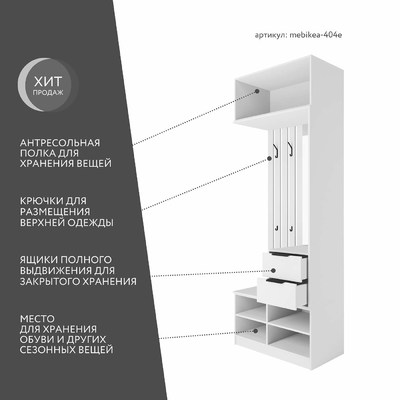 артикул: mebikea-404e

ХИТ
ПРОДАЖ

АНТРЕСОЛЬНАЯ ПОЛКА ДЛЯ ХРАНЕНИЯ ВЕЩЕЙ

КРЮЧКИ ДЛЯ РАЗМЕЩЕНИЯ ВЕРХНЕЙ ОДЕЖДЫ

ЯЩИКИ ПОЛНОГО ВЫДВИЖЕНИЯ ДЛЯ ЗАКРЫТОГО ХРАНЕНИЯ

МЕСТО ДЛЯ ХРАНЕНИЯ ОБУВИ И ДРУГИХ СЕЗОННЫХ ВЕЩЕЙ