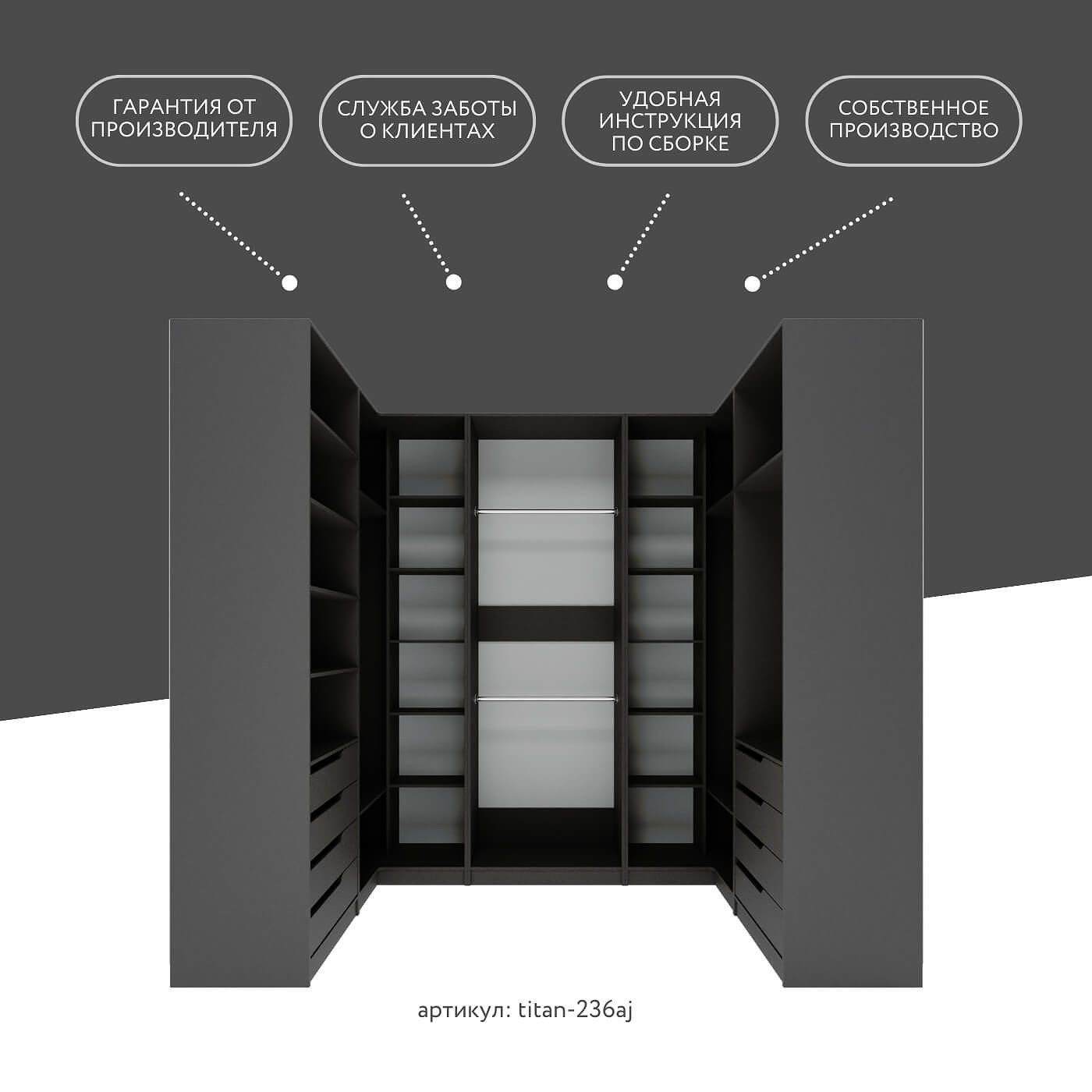 ГАРАНТИЯ ОТ ПРОИЗВОДИТЕЛЯ

СЛУЖБА ЗАБОТЫ О КЛИЕНТАХ

УДОБНАЯ ИНСТРУКЦИЯ ПО СБОРКЕ

СОБСТВЕННОЕ ПРОИЗВОДСТВО

артикул: titan-236aj