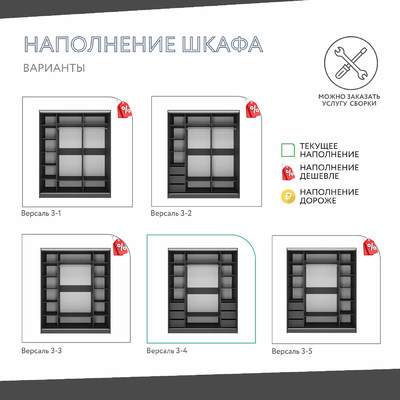 НАПОЛНЕНИЕ ШКАФА

ВАРИАНТЫ

МОЖНО ЗАКАЗАТЬ УСЛУГУ СБОРКИ

%

%

Версаль 3-1

Версаль 3-2

ТЕКУЩЕЕ НАПОЛНЕНИЕ

%

НАПОЛНЕНИЕ ДЕШЕВЛЕ

₽

НАПОЛНЕНИЕ ДОРОЖЕ

%

%

Версаль 3-3

Версаль 3-4

Версаль 3-5