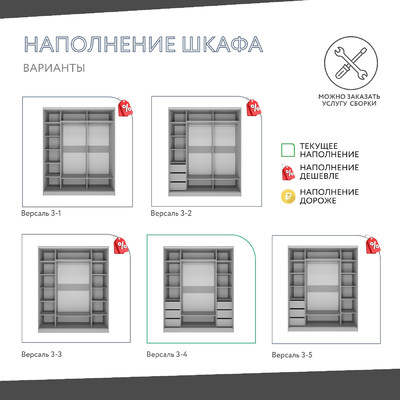 НАПОЛНЕНИЕ ШКАФА

ВАРИАНТЫ

МОЖНО ЗАКАЗАТЬ УСЛУГУ СБОРКИ

%

%

ТЕКУЩЕЕ НАПОЛНЕНИЕ

%

НАПОЛНЕНИЕ ДЕШЕВЛЕ

₽

НАПОЛНЕНИЕ ДОРОЖЕ

Версаль 3-1

Версаль 3-2

%

%

Версаль 3-3

Версаль 3-4

Версаль 3-5